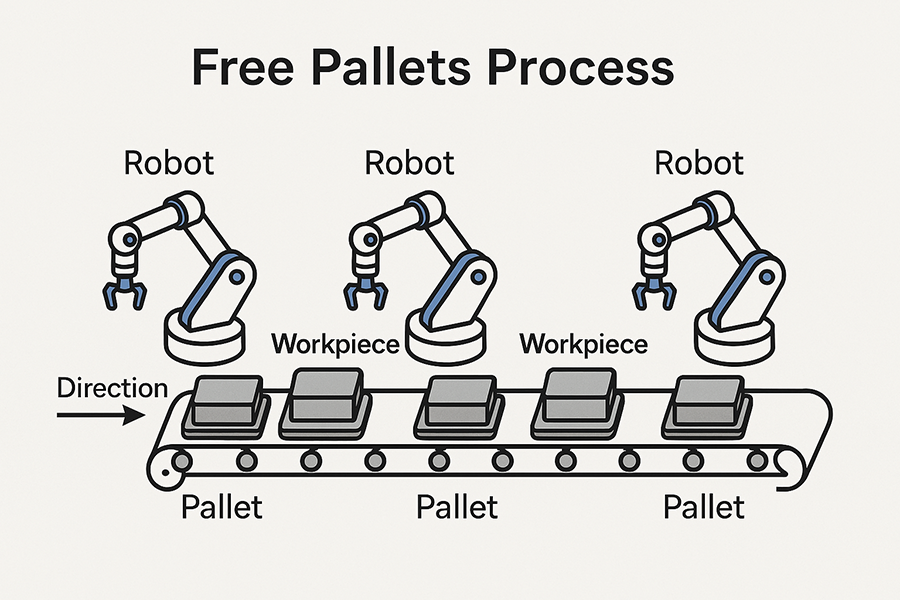 Free Pallets Process

Robot

Robot

Robot

Workpiece

Workpiece

Direction

Pallet

Pallet

Pallet