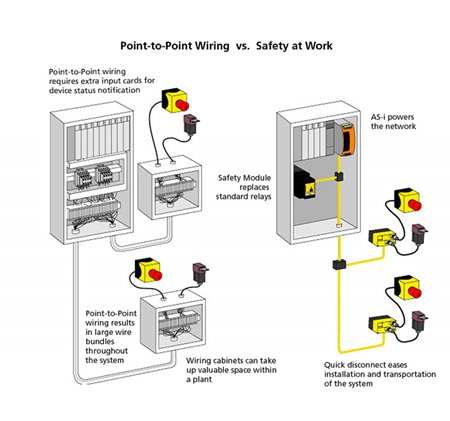 Point-to-Point Wiring vs. Safety at Work

Point-to-Point wiring requires extra input cards for device status notification

AS-i powers the network

Safety Module replaces standard relays

Point-to-Point wiring results in large wire bundles throughout the system

Wiring cabinets can take up valuable space within a plant

Quick disconnect eases installation and transportation of the system