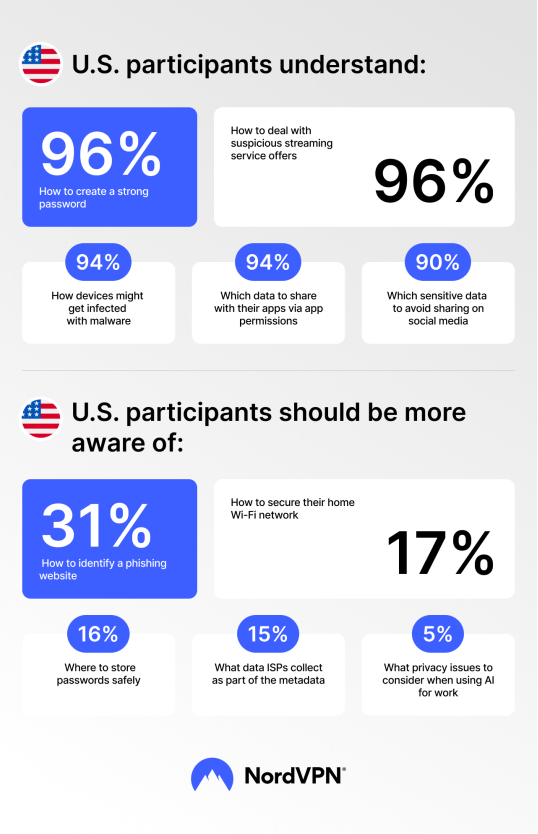 U.S. participants understand:

96%
How to create a strong password

How to deal with suspicious streaming service offers
96%

94%
How devices might get infected with malware

94%
Which data to share with their apps via app permissions

90%
Which sensitive data to avoid sharing on social media

U.S. participants should be more aware of:

31%
How to identify a phishing website

How to secure their home Wi-Fi network
17%

16%
Where to store passwords safely

15%
What data ISPs collect as part of the metadata

5%
What privacy issues to consider when using AI for work

NordVPN®